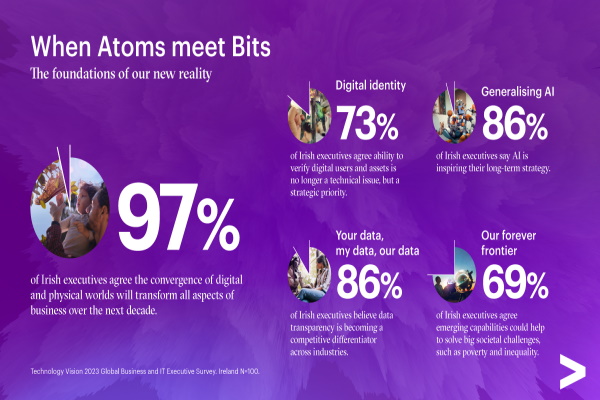 When Atoms meet Bits

The foundations of our new reality

97%

of Irish executives agree the convergence of digital and physical worlds will transform all aspects of business over the next decade.

Digital identity

73%

of Irish executives agree ability to verify digital users and assets is no longer a technical issue, but a strategic priority.

Generalising AI

86%

of Irish executives say AI is inspiring their long-term strategy.

Your data, my data, our data

86%

of Irish executives believe data transparency is becoming a competitive differentiator across industries.

Our forever frontier

69%

of Irish executives agree emerging capabilities could help to solve big societal challenges, such as poverty and inequality.

Technology Vision 2023 Global Business and IT Executive Survey. Ireland N=100.